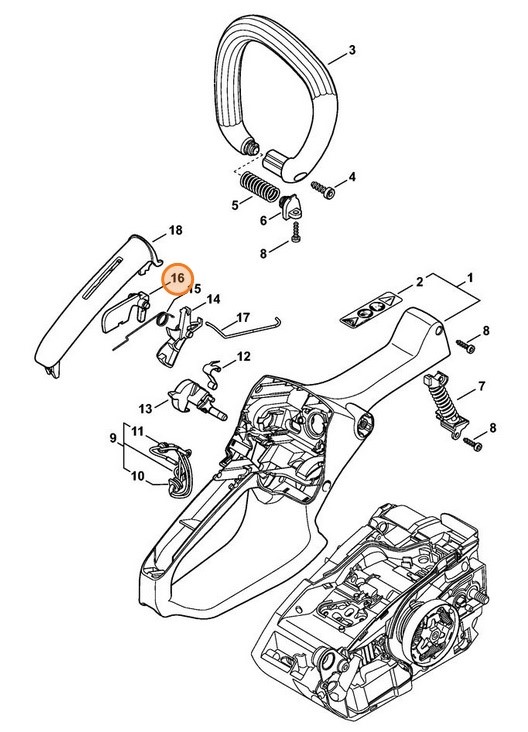 3
4
5
6
8
18
16
15
14
17
2
1
8
12
7
13
8
9
11
10