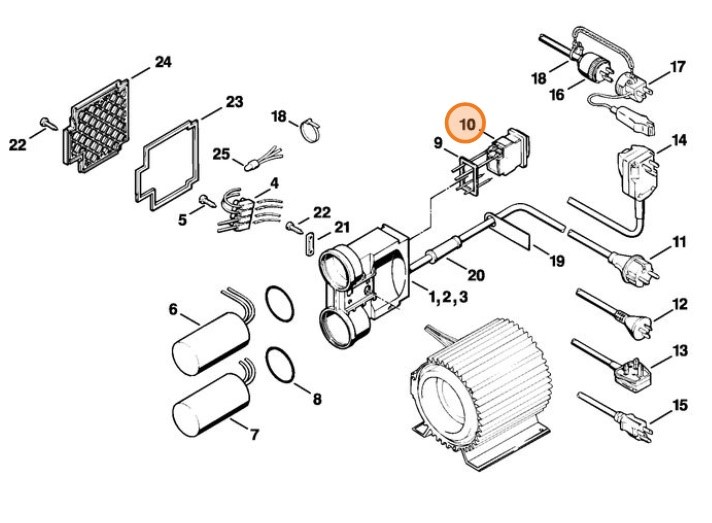 24
22
23
18
25
4
5
22
21
10
9
18
16
17
14
11
19
20
1,2,3
6
8
7
12
13
15