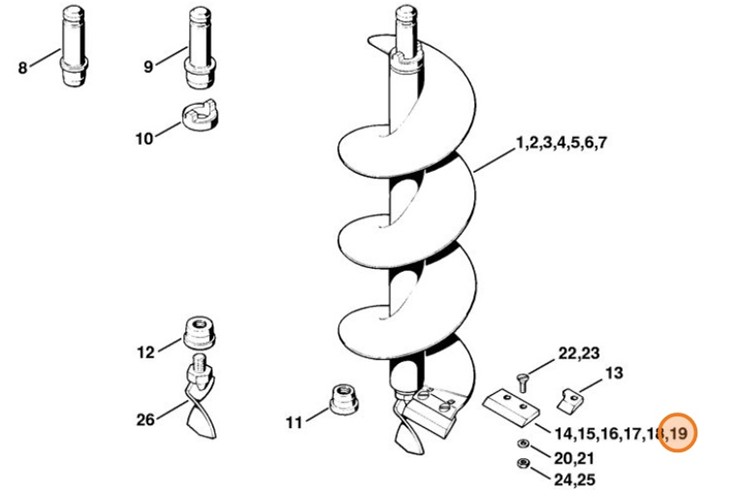 8
9
10
1,2,3,4,5,6,7
12
26
11
22,23
13
14,15,16,17,18,19
20,21
24,25