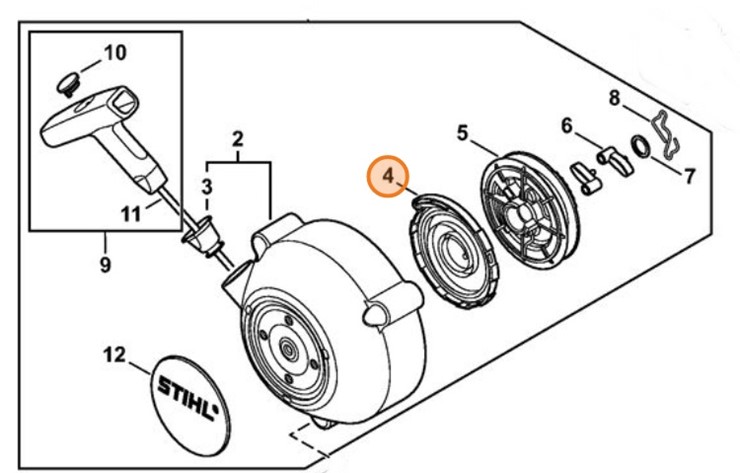 10
2
3
11
9
4
5
6
8
7
12
STIHL