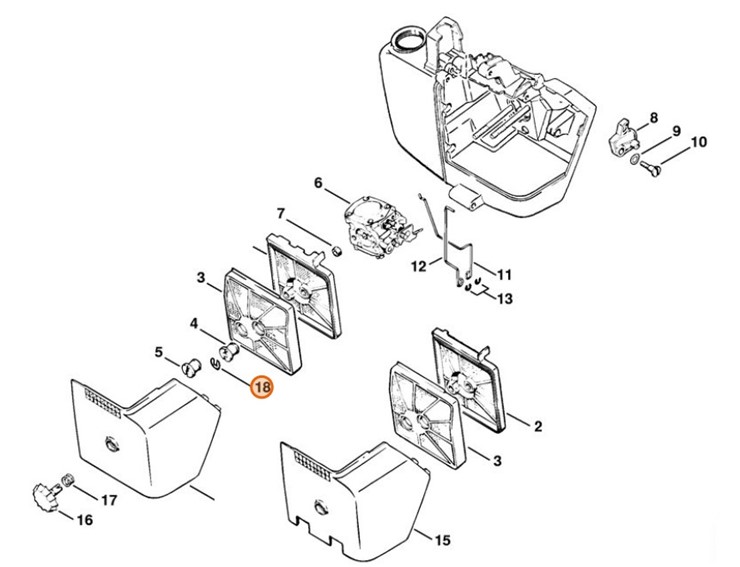 8
9
10
6
7
12
11
13
3
4
5
18
2
3
17
16
15