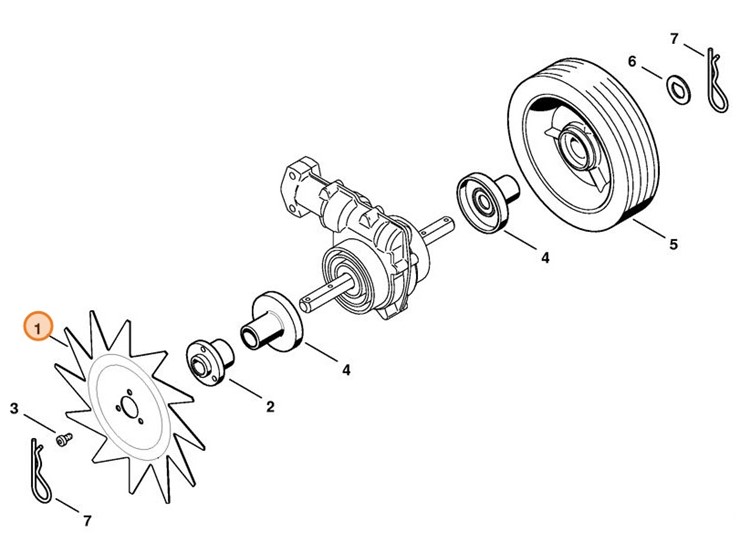 7
6
5
4
1
4
2
3
7