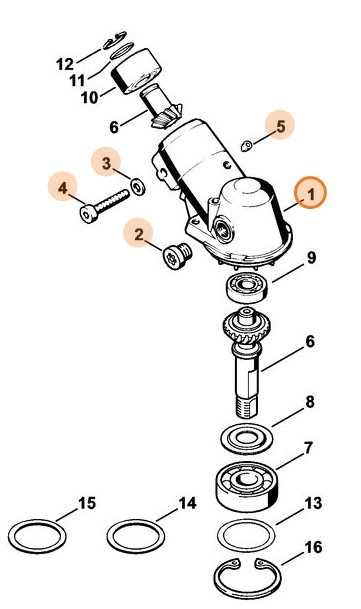 12
11
10
6
5
3
4
1
2
9
6
8
7
15
14
13
16