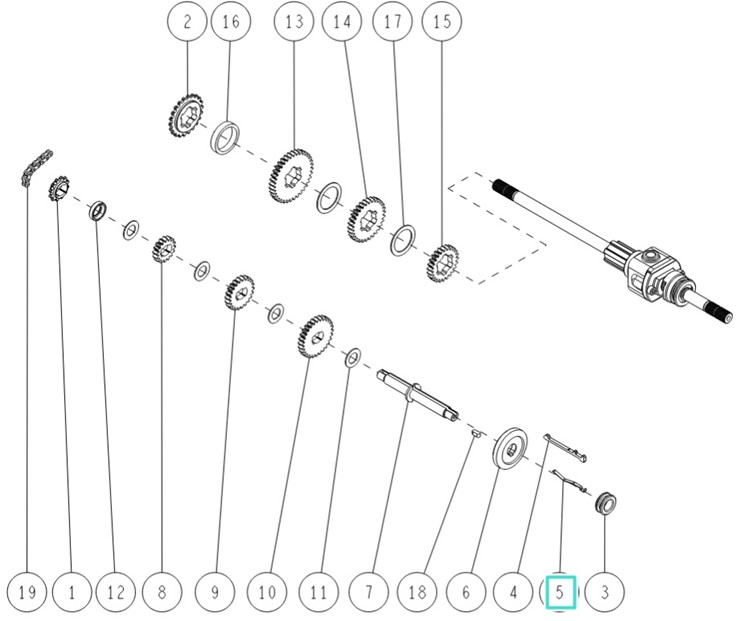 2
16
13
14
17
15
19
1
12
8
9
10
11
7
18
6
4
5
3