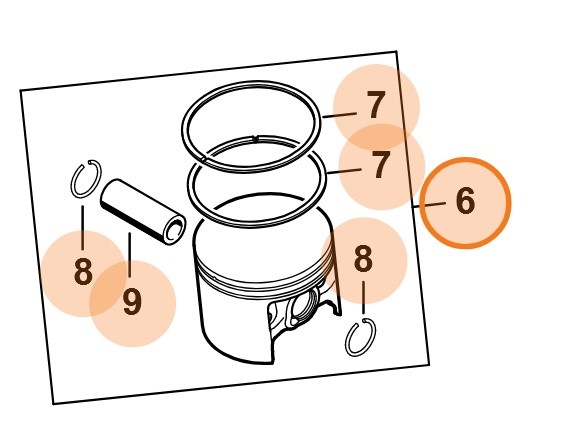 7
7
6
8
8
9