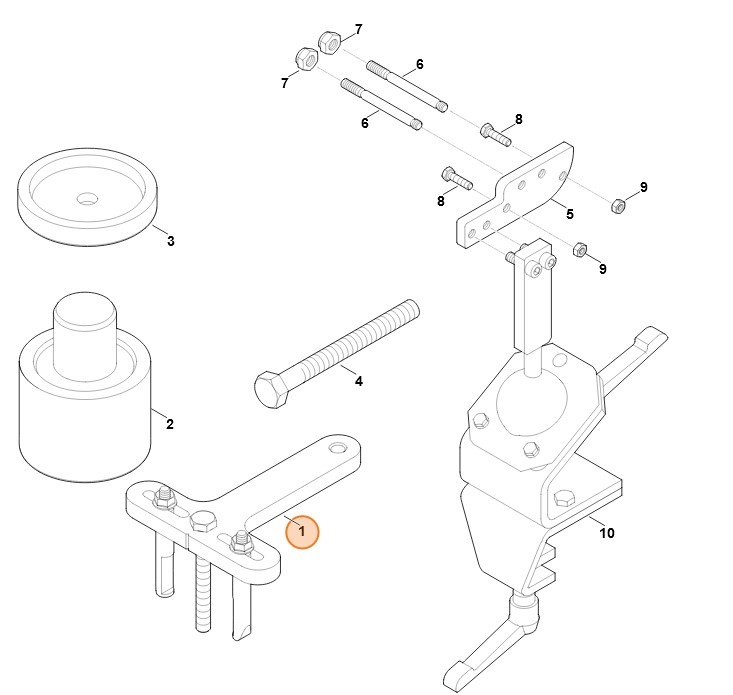 7
7
6
6
8
8
9
5
9
3
4
2
1
10