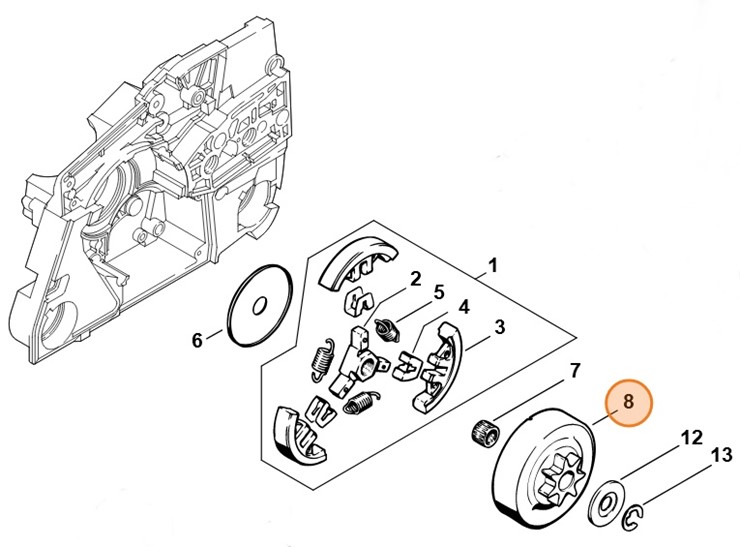 1
2
5
4
3
6
7
8
12
13