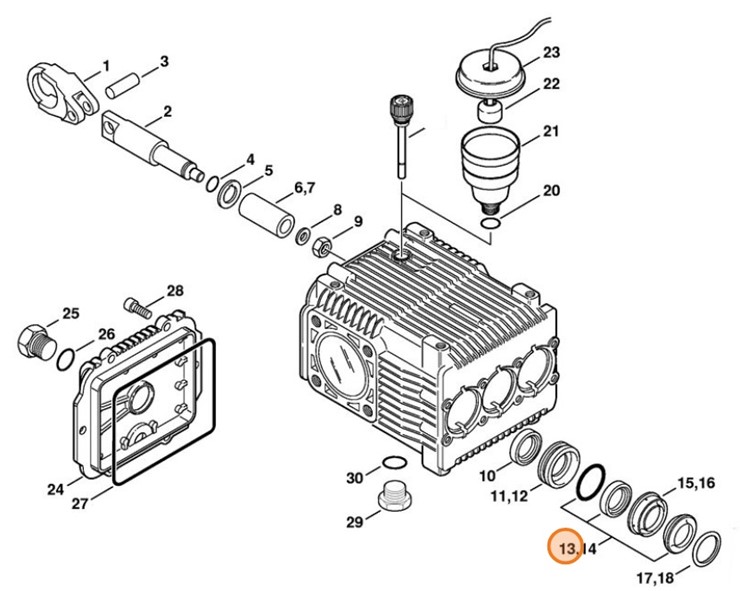 1
3
2
4
5
6,7
8
9
23
22
21
20
28
25
26
24
27
30
29
10
11,12
15,16
13,14
17,18