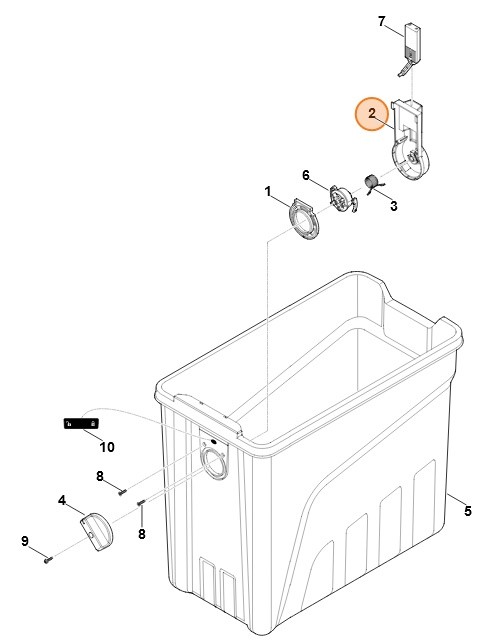 7

2

6

1

3

10

8

4

8

9

5