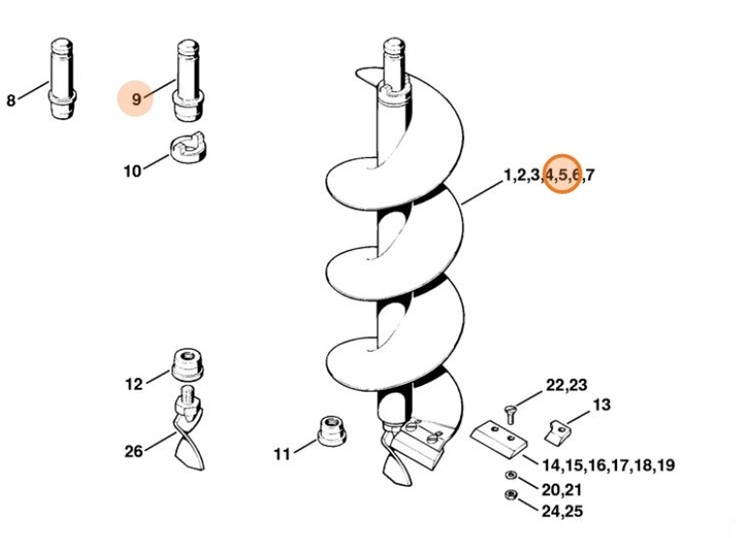 8
9
10
1,2,3,4,5,6,7
12
26
11
22,23
13
14,15,16,17,18,19
20,21
24,25