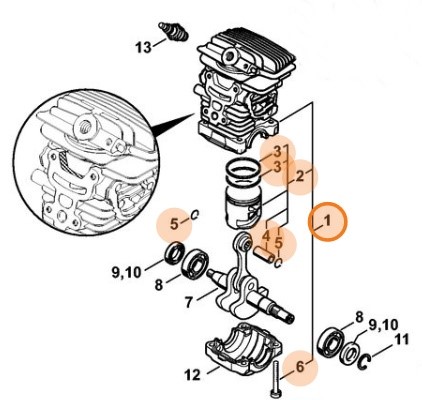 13
3
3
2
1
5
4
5
9,10
8
7
8
9,10
11
12
6