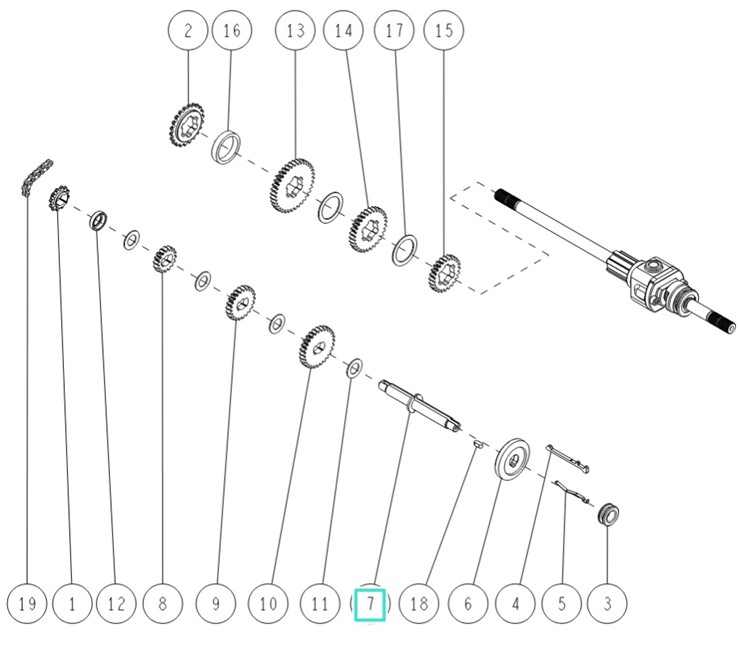 2
16
13
14
17
15
19
1
12
8
9
10
11
7
18
6
4
5
3