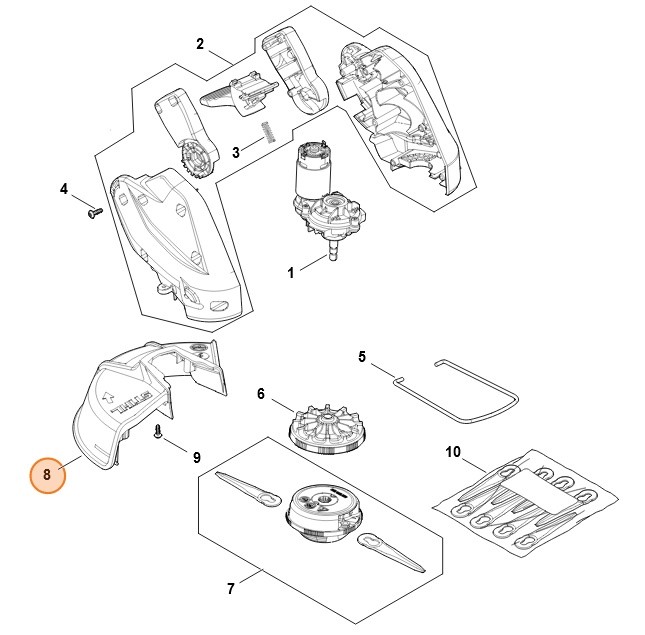 2

3

4

1

5

6

STIHL

9

8

10

7