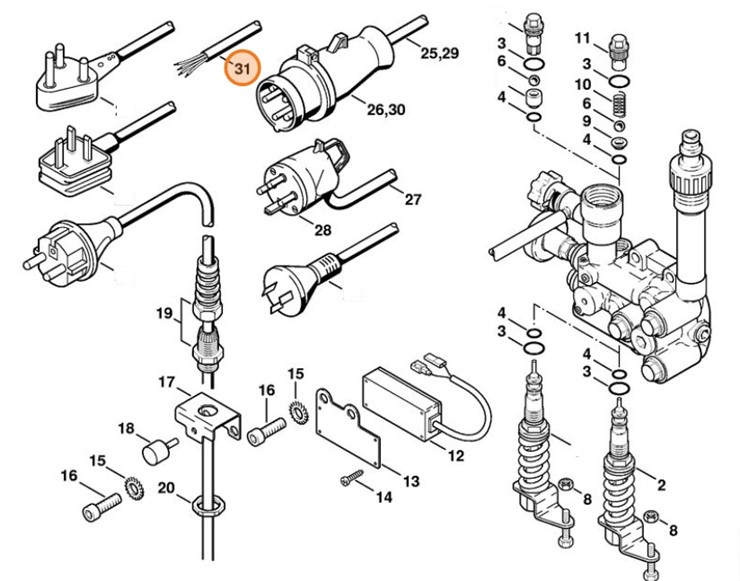 31
25,29
26,30
27
28
19
17
16
15
18
15
16
20
12
13
14
3
6
4
11
3
10
6
9
4
4
3
4
3
2
8
8