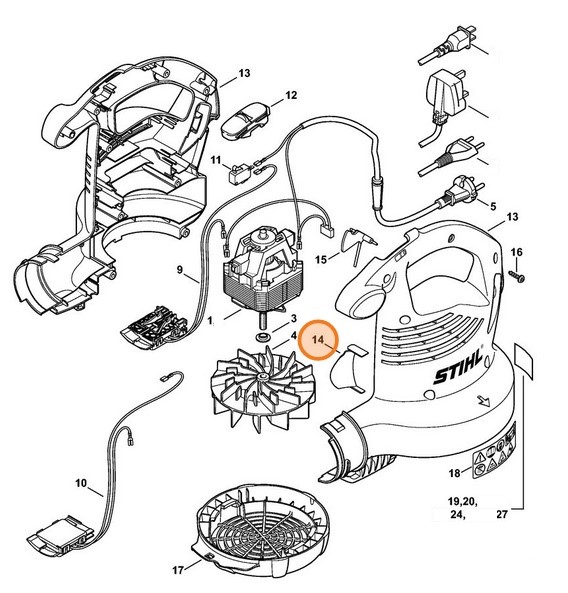 13
12
11
5
13
16
15
9
1
3
4
14
STIHL
10
18
19,20,
24,
27
17