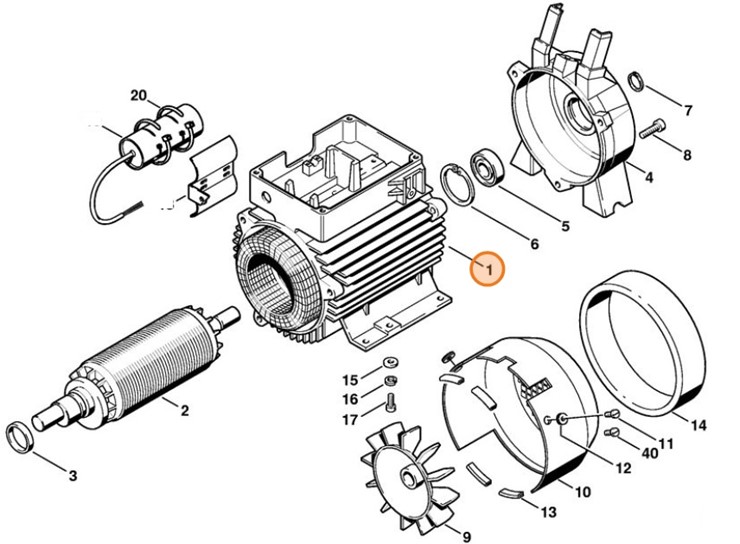 20
7
8
4
5
6
1
2
3
15
16
17
14
11
40
12
10
13
9