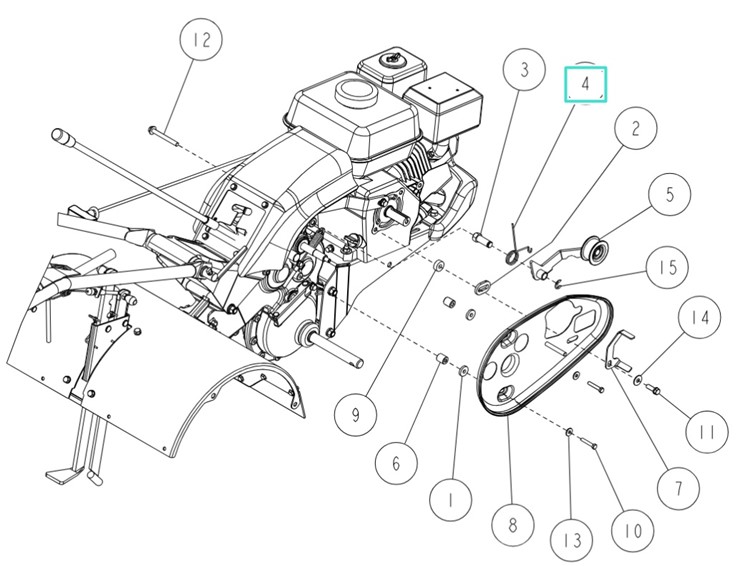 12
3
4
2
5
15
14
11
7
10
13
8
1
6
9