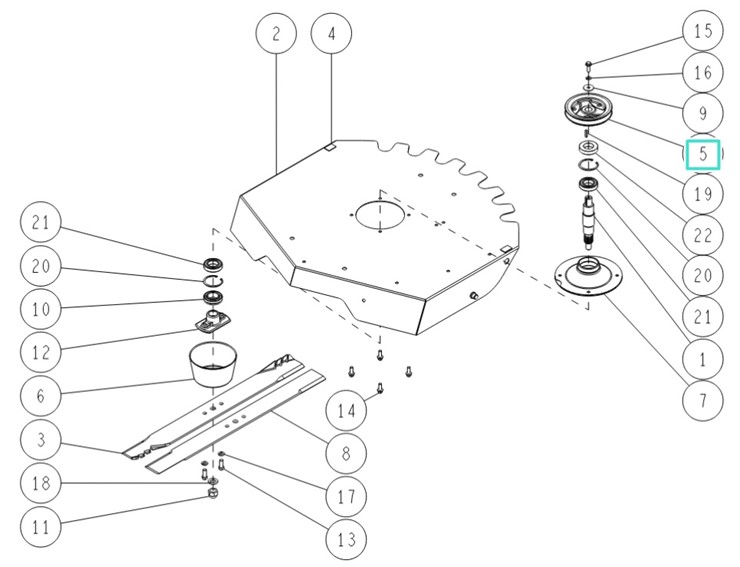 2
4
15
16
9
5
19
22
20
21
1
7
21
20
10
12
6
3
18
11
14
8
17
13