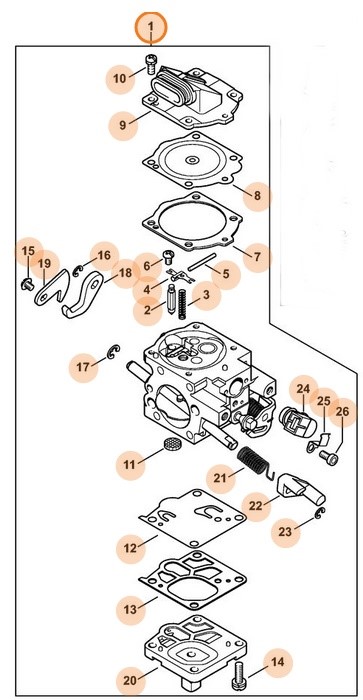 1
10
9
8
7
15
19
16
18
6
5
4
3
2
17
24
25
26
11
21
22
23
12
13
20
14