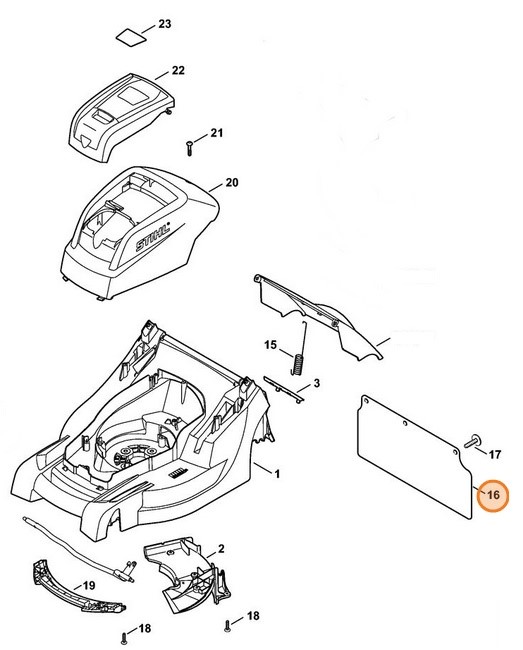 23
22
21
20
STIHL
15
3
17
16
1
2
19
18
18