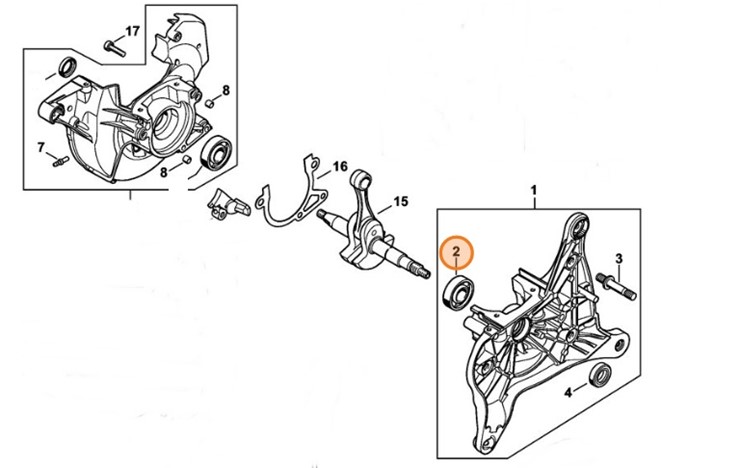 17
8
7
8
16
15
1
2
3
4