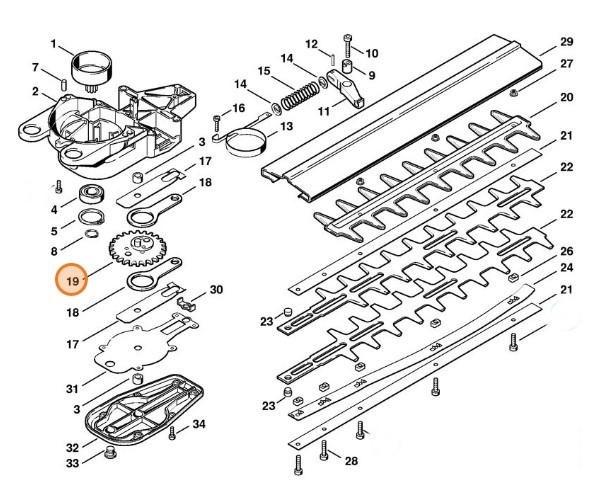 1
7
2
3
17
18
4
5
8
19
18
30
17
31
3
34
32
33
12
10
14
9
15
14
11
16
13
29
27
20
21
22
22
26
24
21
23
23
28