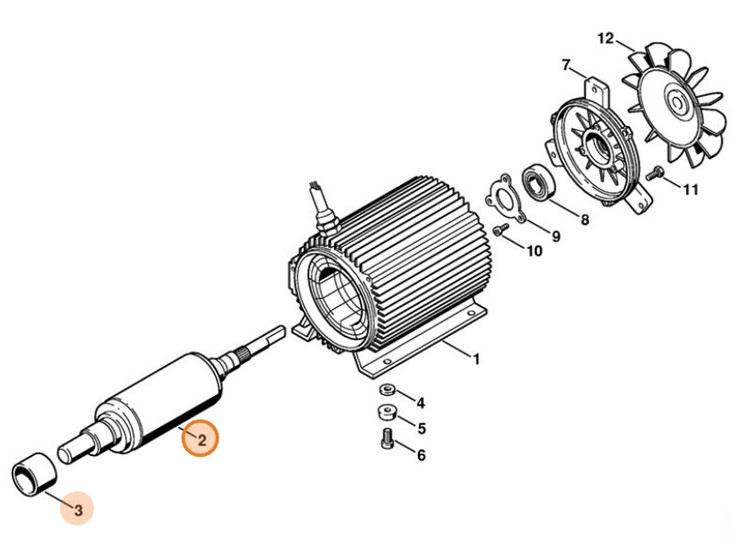 12
7
11
8
9
10
1
4
5
6
2
3