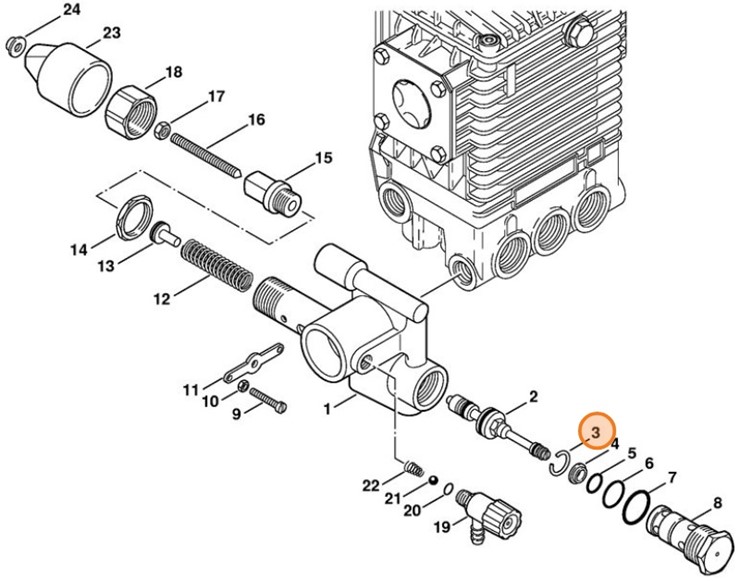 24
23
18
17
16
15
14
13
12
11
10
9
1
2
3
4
5
6
7
8
22
21
20
19