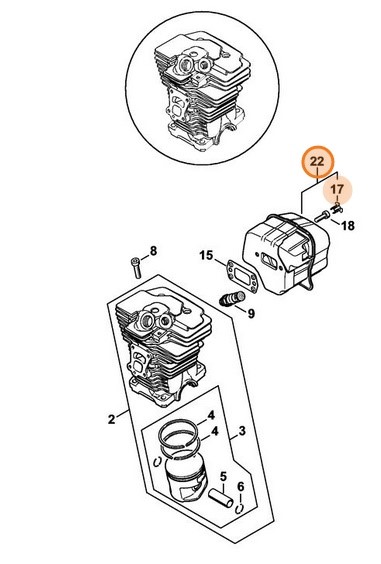 22
17
18
8
15
9
2
4
4
3
5
6