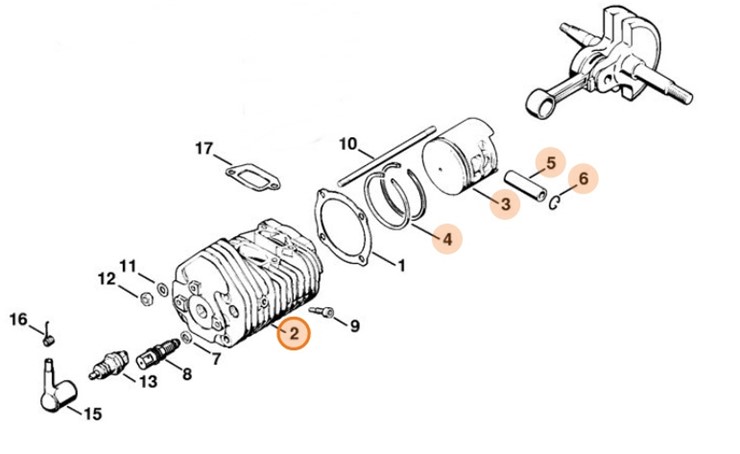 17
10
5
6
3
4
1
11
12
9
2
16
7
8
13
15