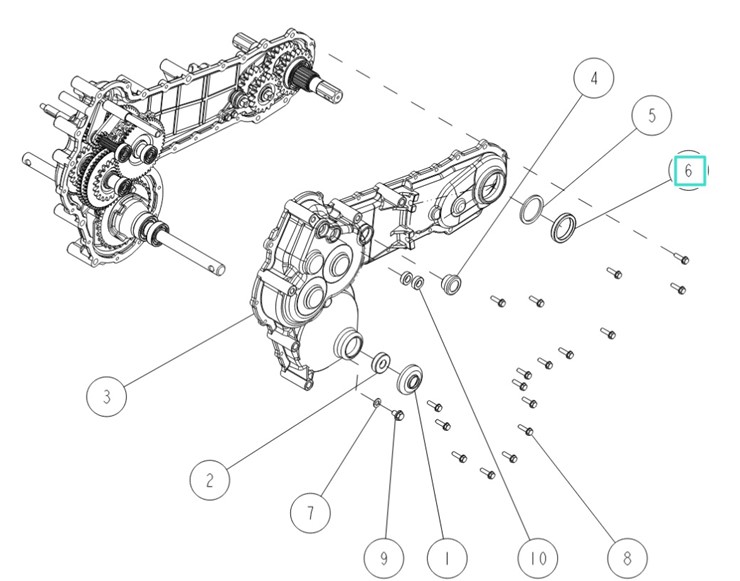 4
5
6
3
2
7
9
1
10
8