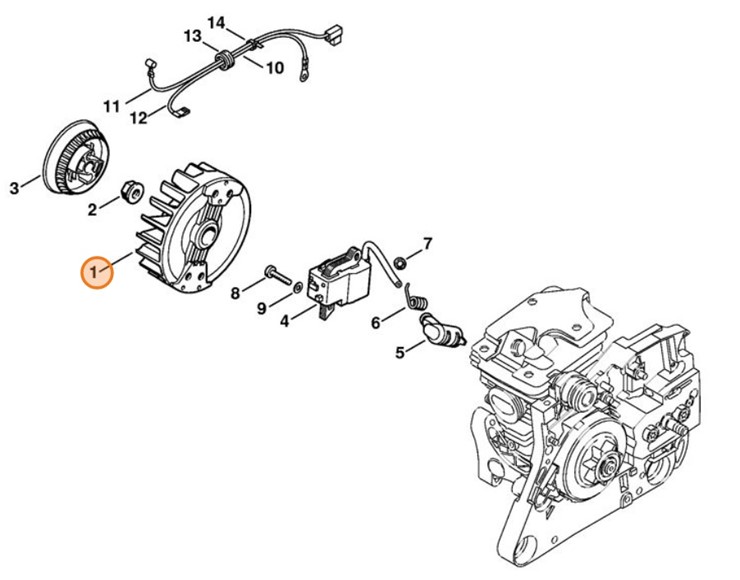 14
13
10
11
12
3
2
1
7
8
9
4
6
5