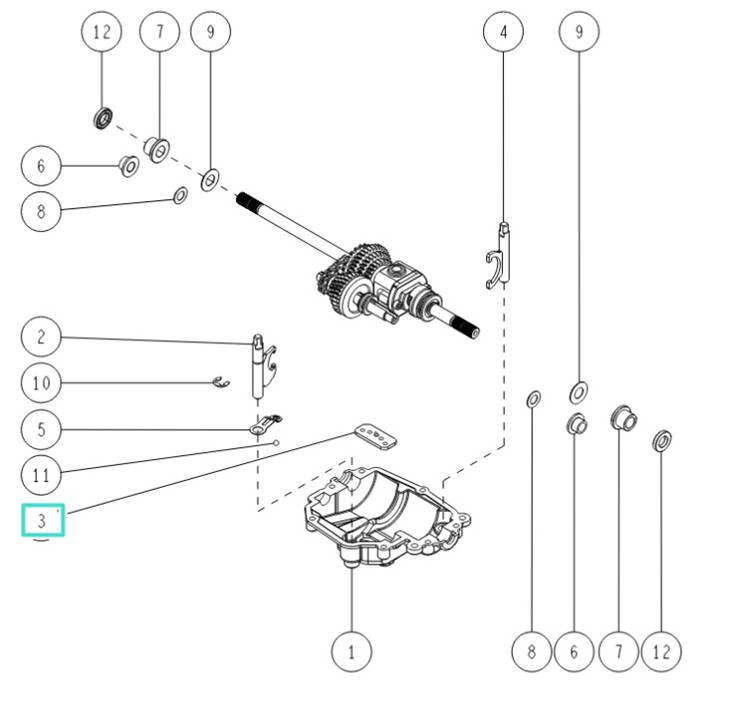 12
7
9
4
9
6
8
2
10
5
11
3
1
8
6
7
12