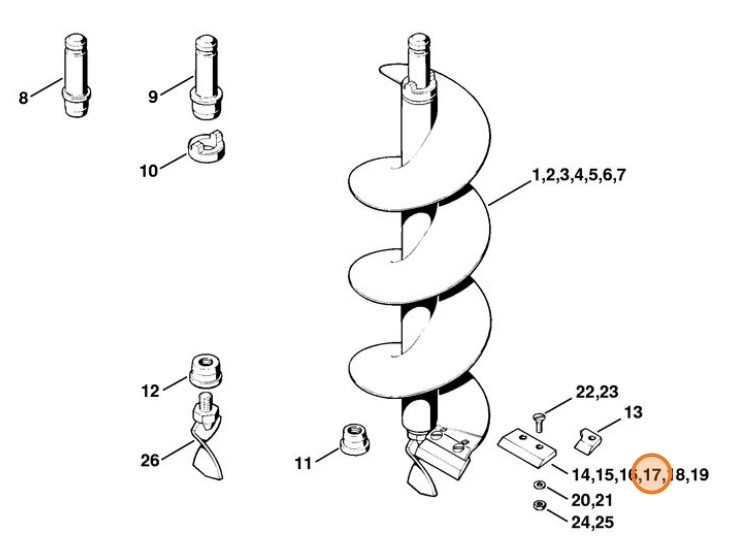 8
9
10
1,2,3,4,5,6,7
12
26
11
22,23
13
14,15,16,17,18,19
20,21
24,25