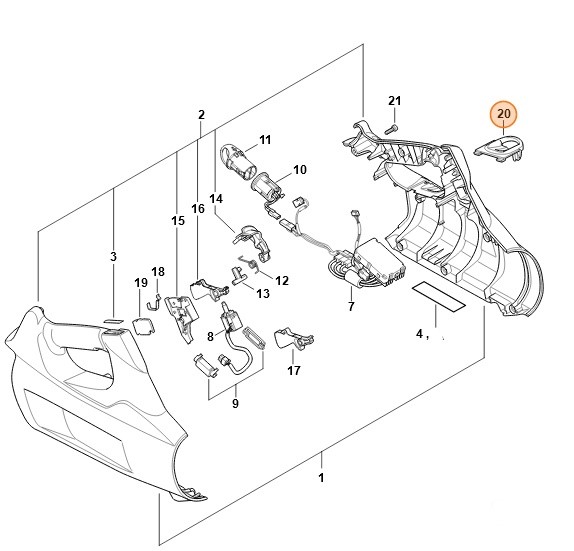 21
20
2
11
10
14
16
15
3
18
19
12
13
7
8
4 ,
17
9
1