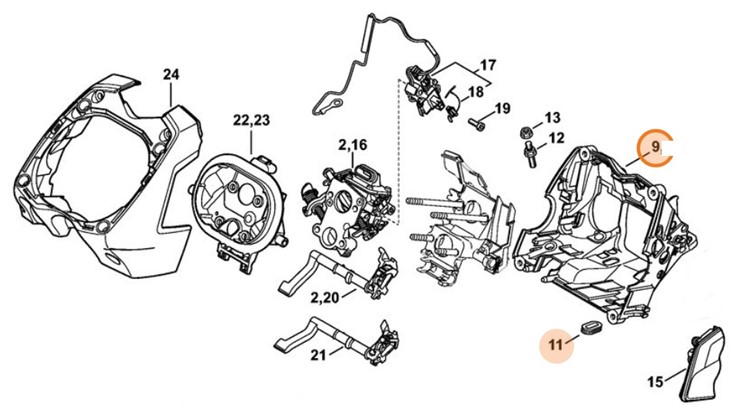 24
22,23
2,16
17
18
19
13
12
9
2,20
21
11
15