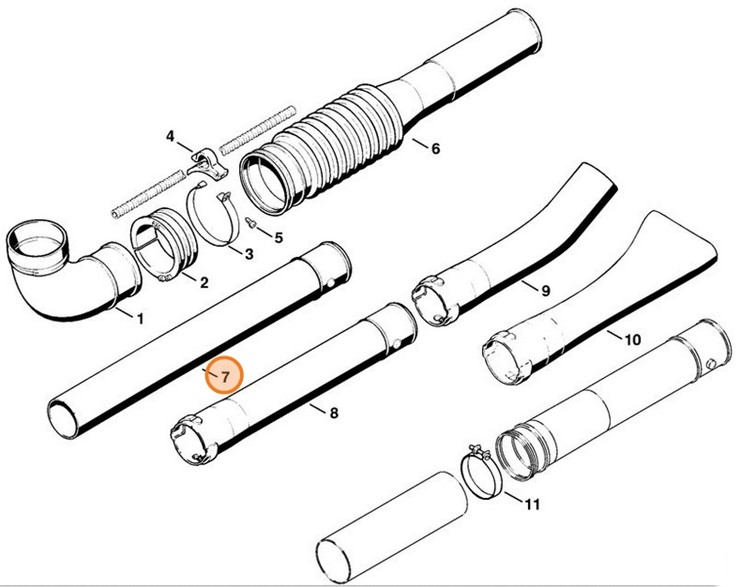 4
6
5
3
2
1
9
10
7
8
11