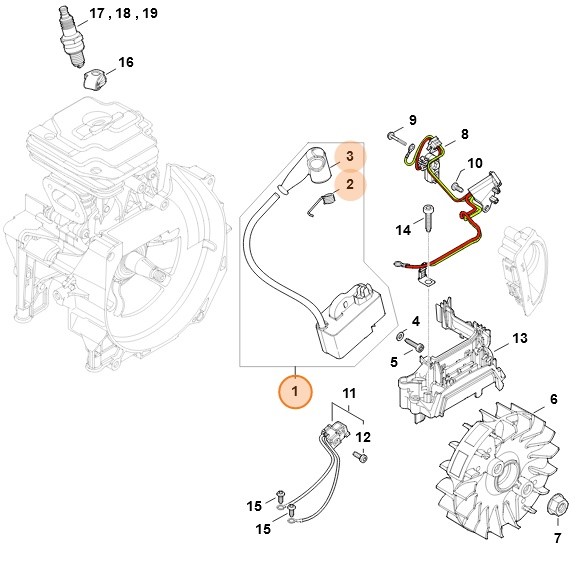 17 , 18 , 19
16
9
8
3
10
2
14
4
13
5
1
11
6
12
15
15
7