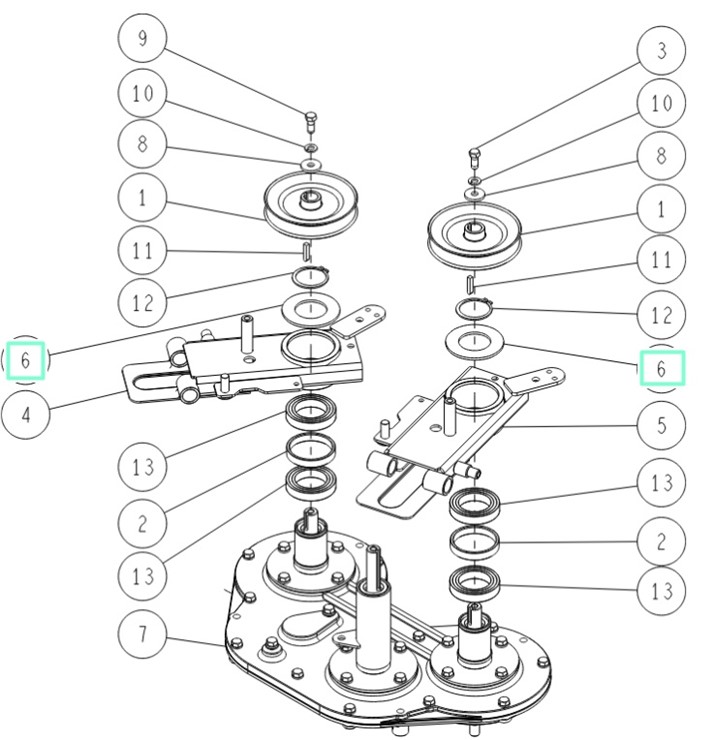 9
10
8
1
11
12
6
4
13
2
13
7
3
10
8
1
11
12
6
5
13
2
13