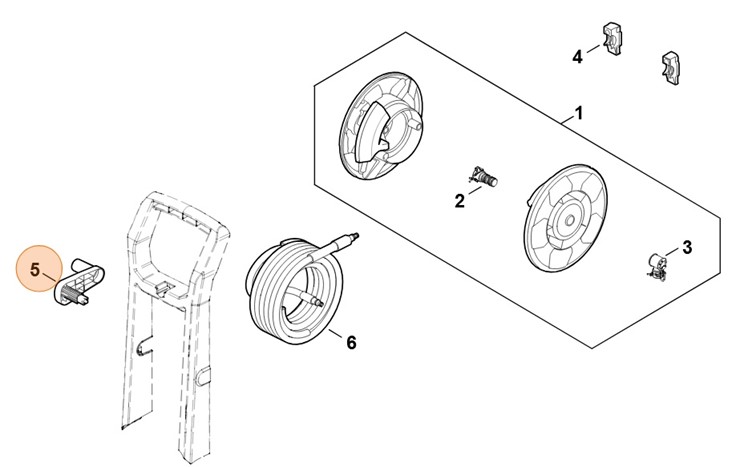 4
1
2
3
5
6