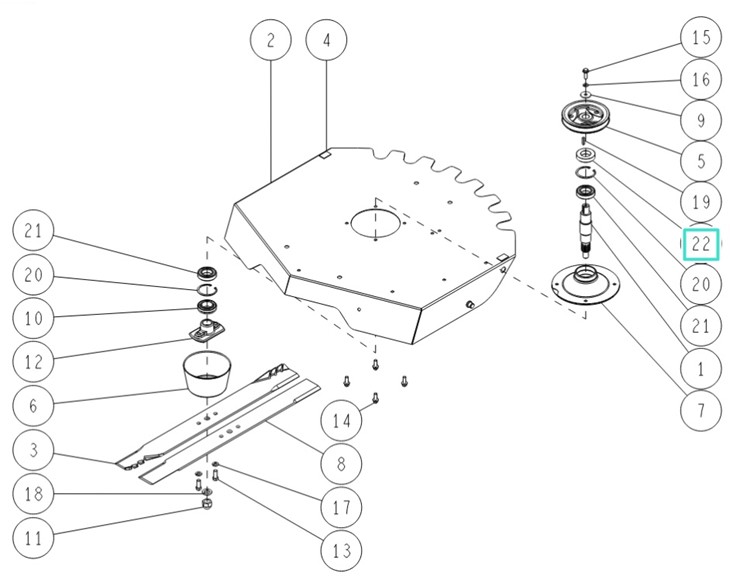 2
4
15
16
9
5
19
22
20
21
1
7
21
20
10
12
6
3
18
11
14
8
17
13