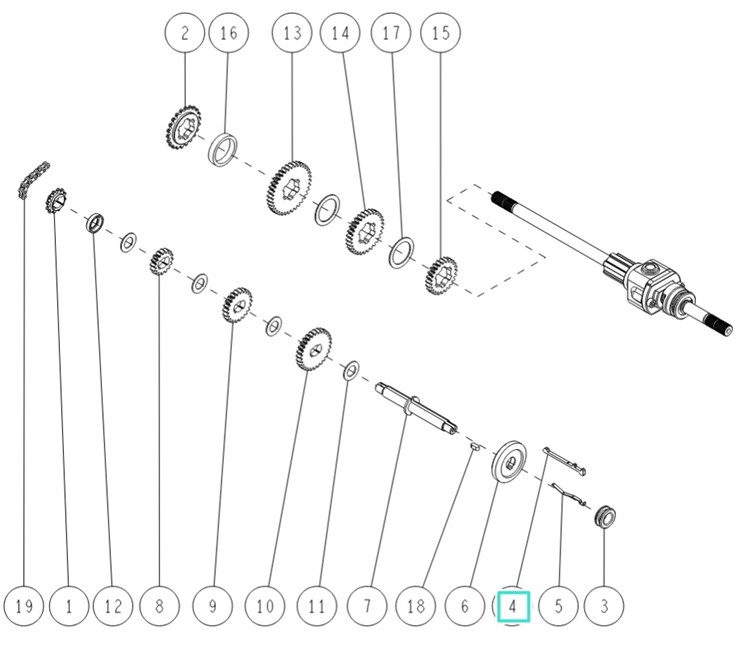 2
16
13
14
17
15
19
1
12
8
9
10
11
7
18
6
4
5
3