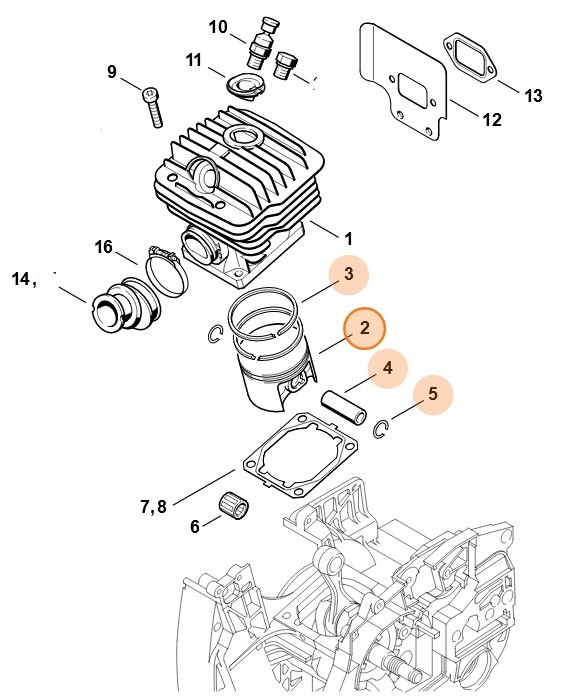 10
11
9
13
12
1
16
14,
3
2
4
5
7,8
6