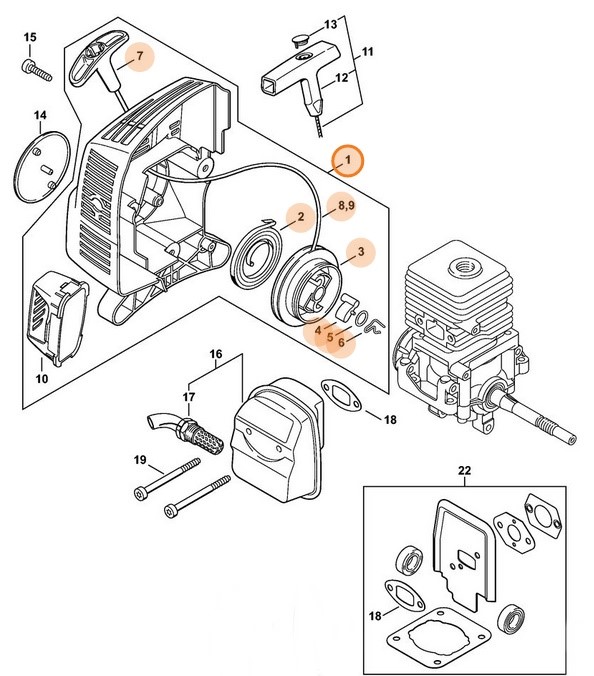 15
7
13
11
12
14
1
2
8,9
3
4
5
6
10
16
17
18
19
22
18