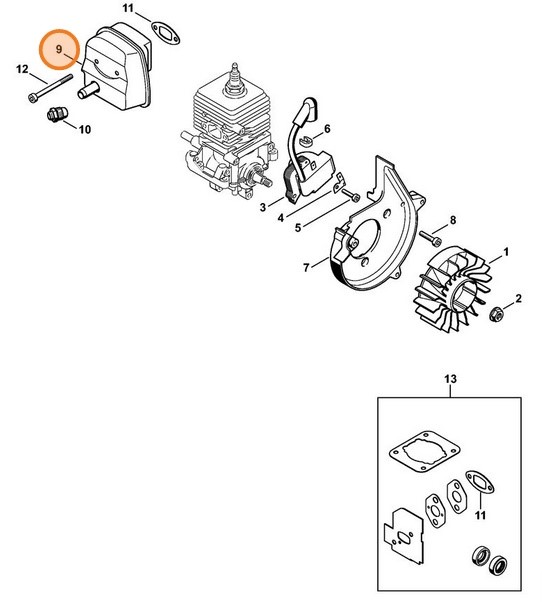 11
9
12
10
6
3
4
5
8
7
1
2
13
11