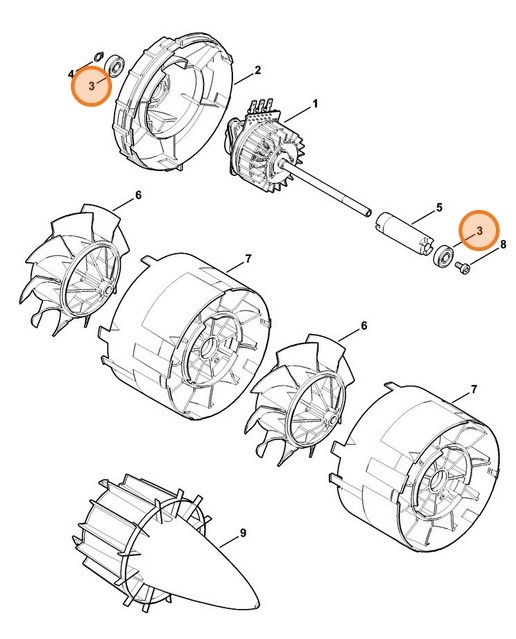 4
3
2
1
6
5
3
8
7
6
7
9