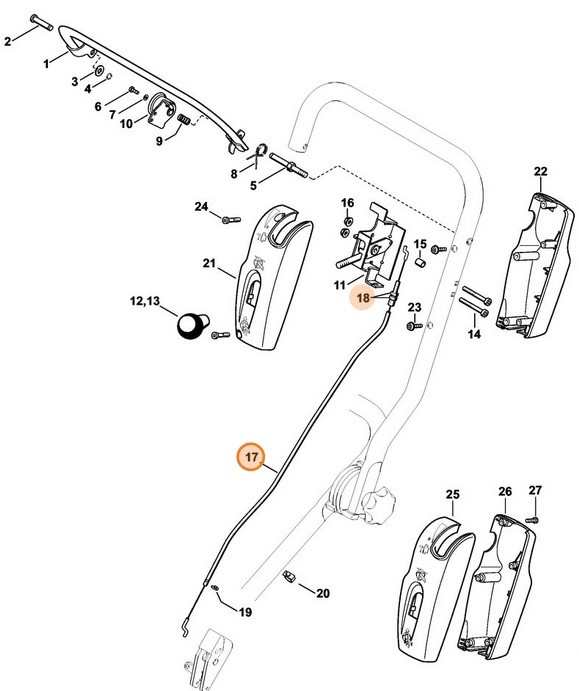 2
1
3
4
6
7
10
9
8
5
24
21
12,13
16
15
11
18
23
22
14
17
25
26
27
20
19