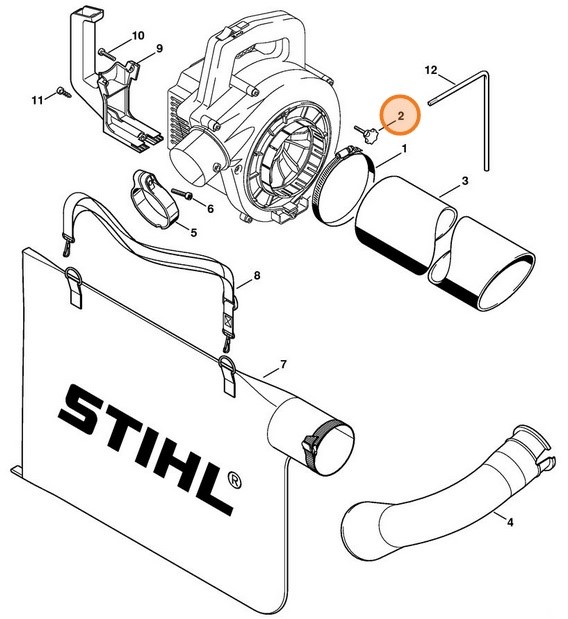 10
9
11
12
2
1
3
6
5
8
7
STIHL®
4