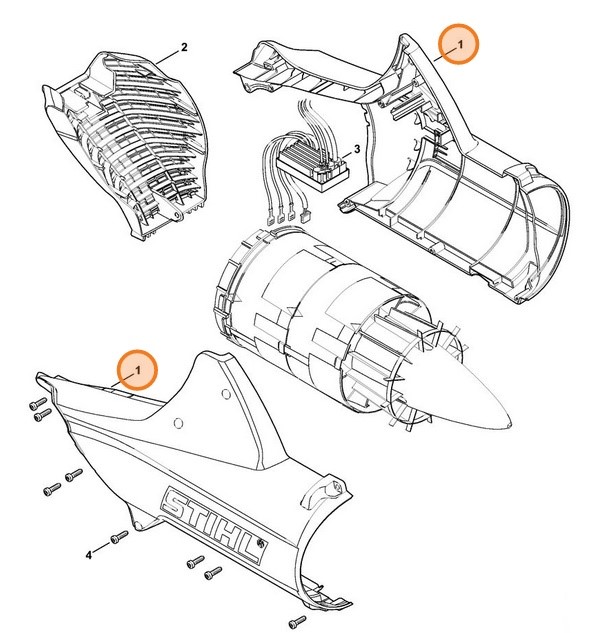 2
1
3
1
STIHL
4