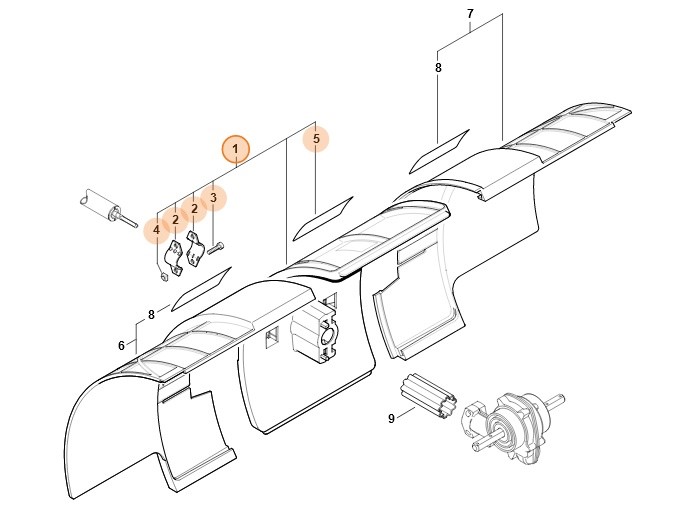 7
8
1
5
3
2
2
4
8
6
9